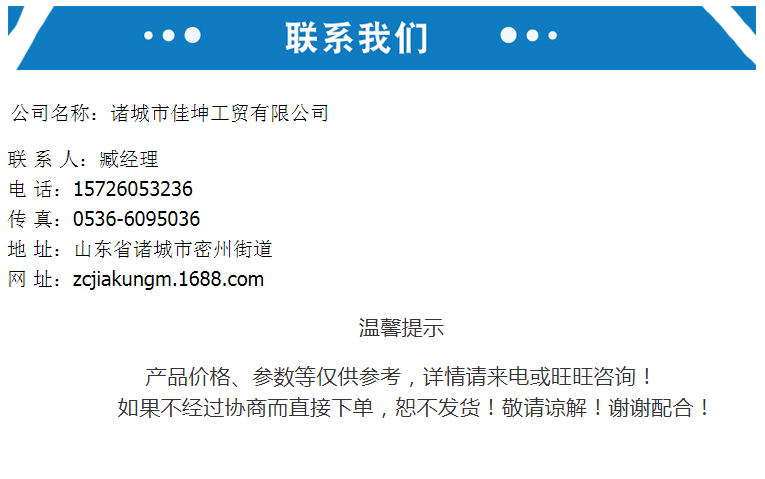 联系我们

公司名称：诸城市佳坤工贸有限公司

联 系 人：臧经理
电 话：15726053236
传 真：0536-6095036
地 址：山东省诸城市密州街道
网 址：zcjiakungm.1688.com

温馨提示

产品价格、参数等仅供参考，详情请来电或旺旺咨询！
如果不经过协商而直接下单，恕不发货！敬请谅解！谢谢配合！