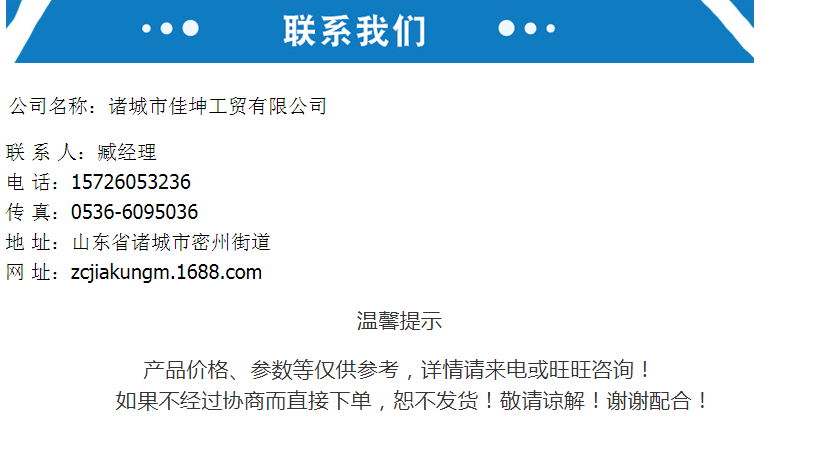 联系我们

公司名称：诸城市佳坤工贸有限公司

联 系 人：臧经理
电 话：15726053236
传 真：0536-6095036
地 址：山东省诸城市密州街道
网 址：zcjiakungm.1688.com

温馨提示

产品价格、参数等仅供参考，详情请来电或旺旺咨询！
如果不经过协商而直接下单，恕不发货！敬请谅解！谢谢配合！